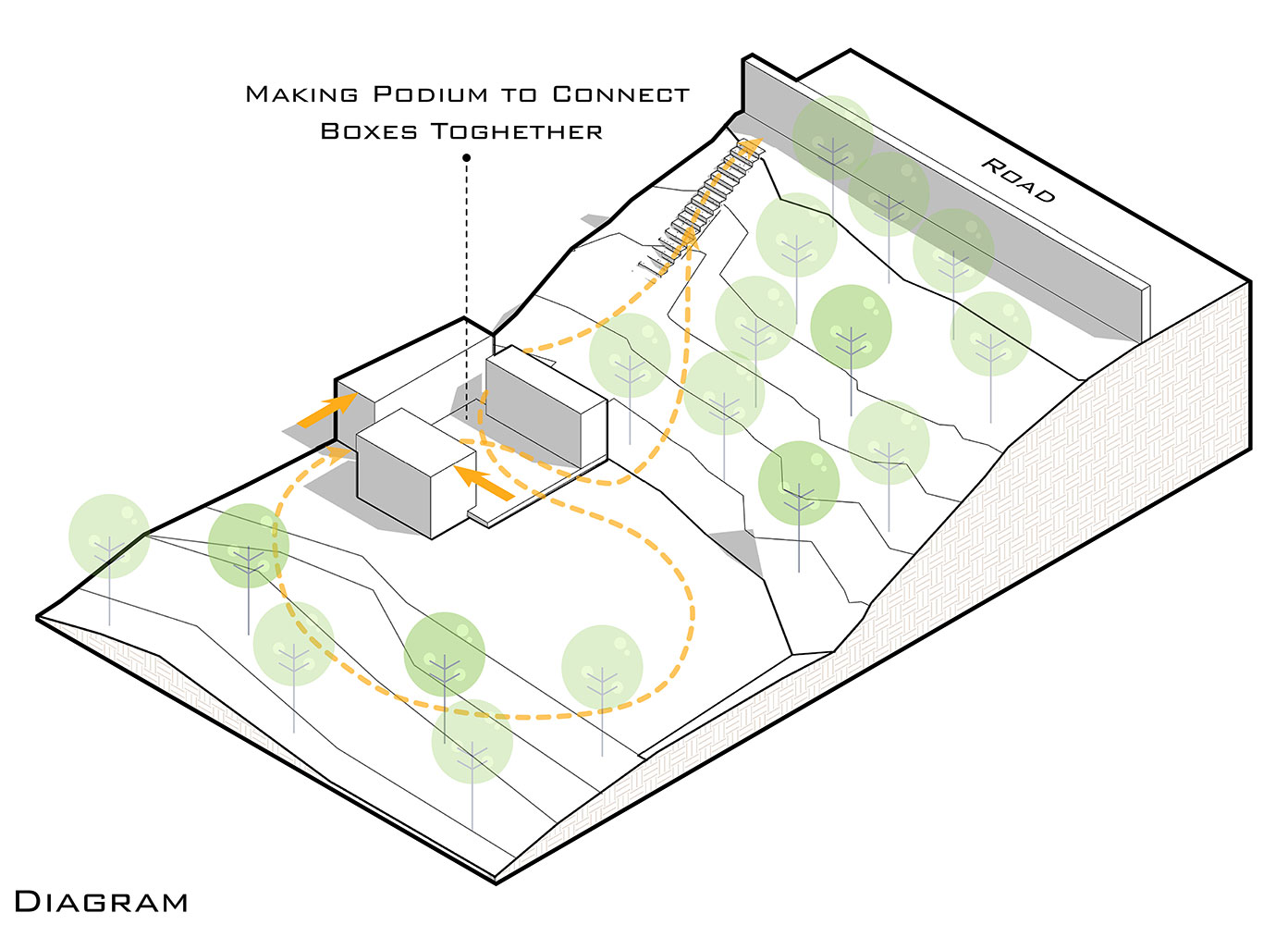 Making Podium to Connect Boxes Toghether

Road

Diagram